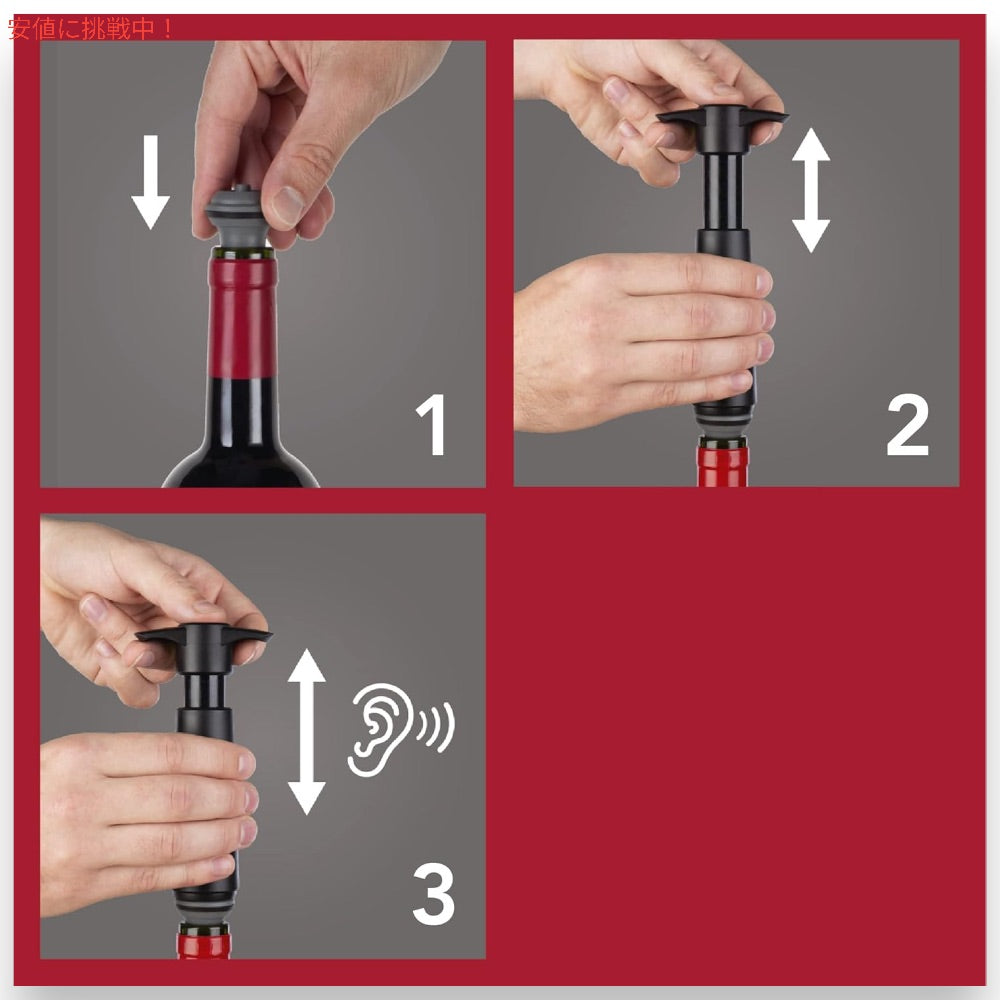 安値に挑戦中！

1

2

3