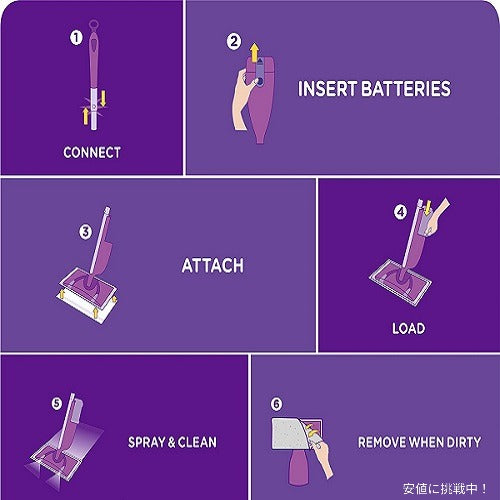 1
CONNECT

2
INSERT BATTERIES

3
ATTACH

4
LOAD

5
SPRAY & CLEAN

6
REMOVE WHEN DIRTY

安値に挑戦中！