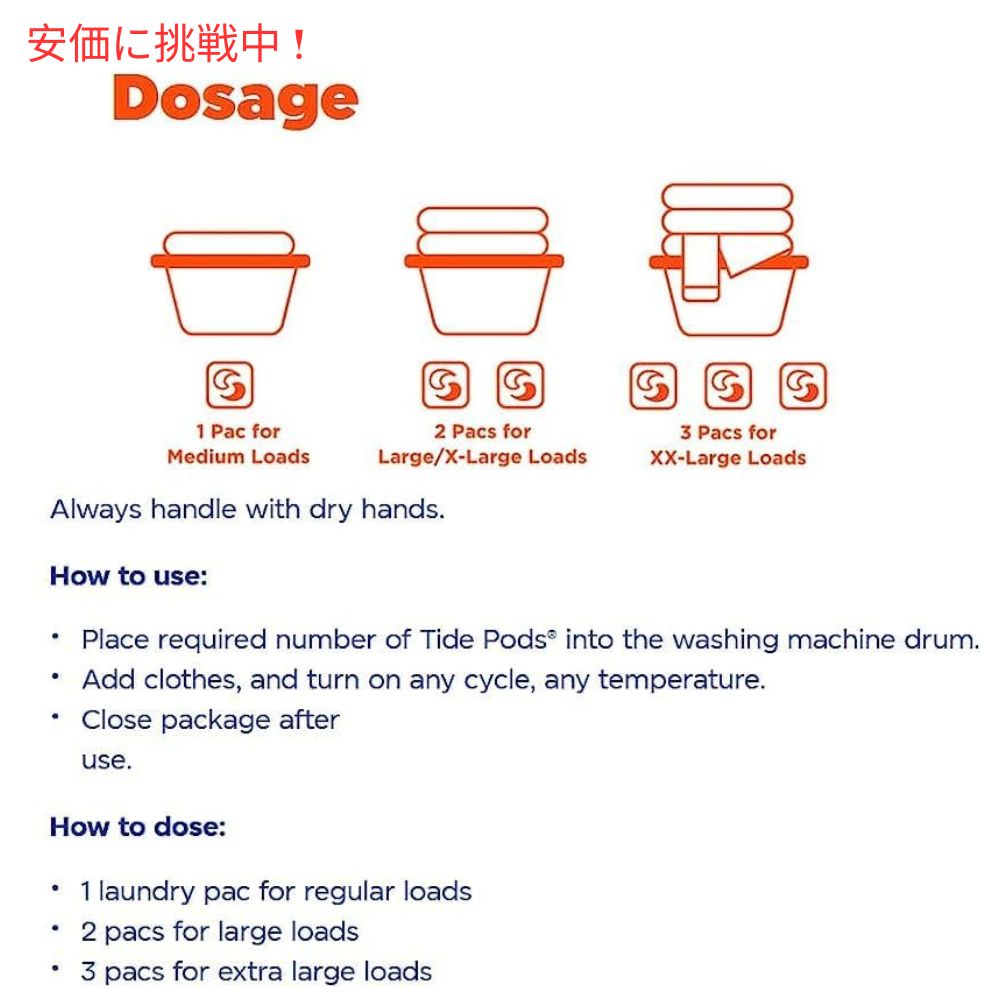 安価に挑戦中！

Dosage

1 Pac for Medium Loads

2 Pacs for Large/X-Large Loads

3 Pacs for XX-Large Loads

Always handle with dry hands.

How to use:

• Place required number of Tide Pods® into the washing machine drum.
• Add clothes, and turn on any cycle, any temperature.
• Close package after use.

How to dose:

• 1 laundry pac for regular loads
• 2 pacs for large loads
• 3 pacs for extra large loads