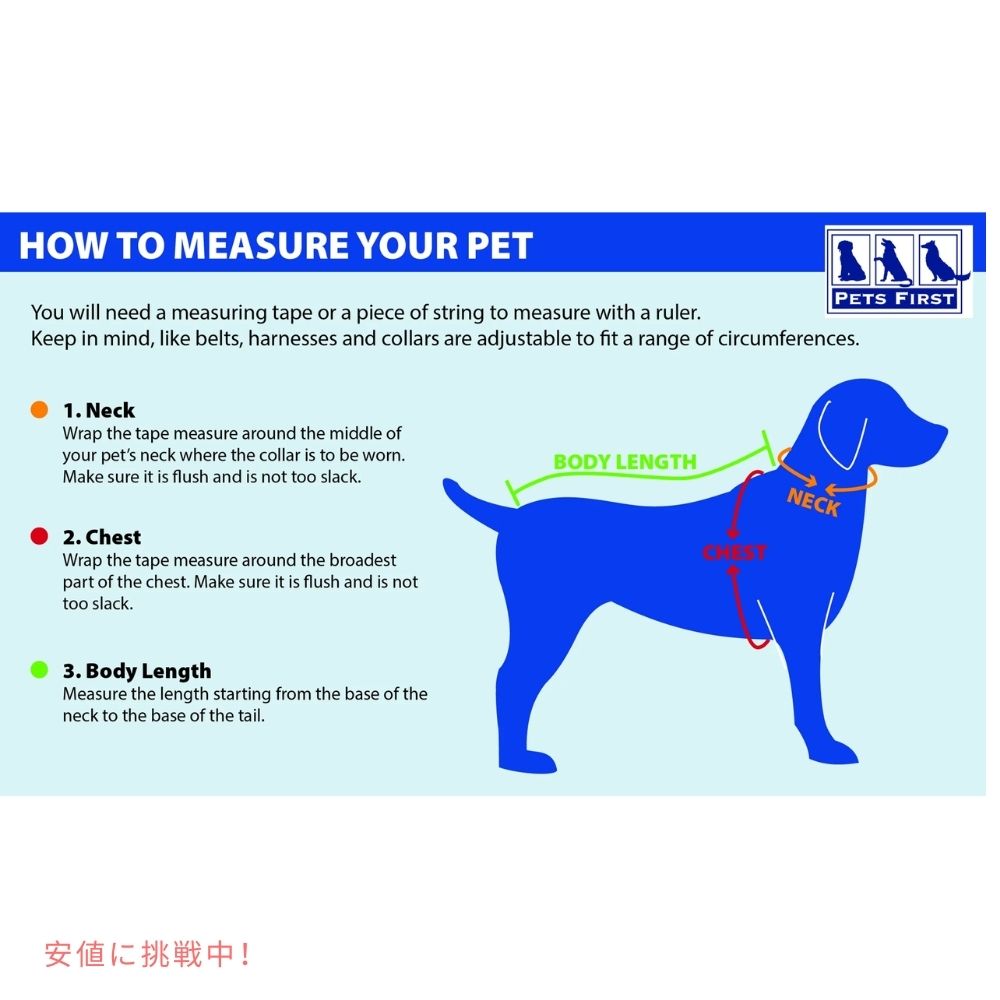 HOW TO MEASURE YOUR PET

PETS FIRST

You will need a measuring tape or a piece of string to measure with a ruler.
Keep in mind, like belts, harnesses and collars are adjustable to fit a range of circumferences.

1. Neck
Wrap the tape measure around the middle of your pet's neck where the collar is to be worn. Make sure it is flush and is not too slack.

2. Chest
Wrap the tape measure around the broadest part of the chest. Make sure it is flush and is not too slack.

3. Body Length
Measure the length starting from the base of the neck to the base of the tail.

BODY LENGTH

NECK

CHEST

安値に挑戦中！