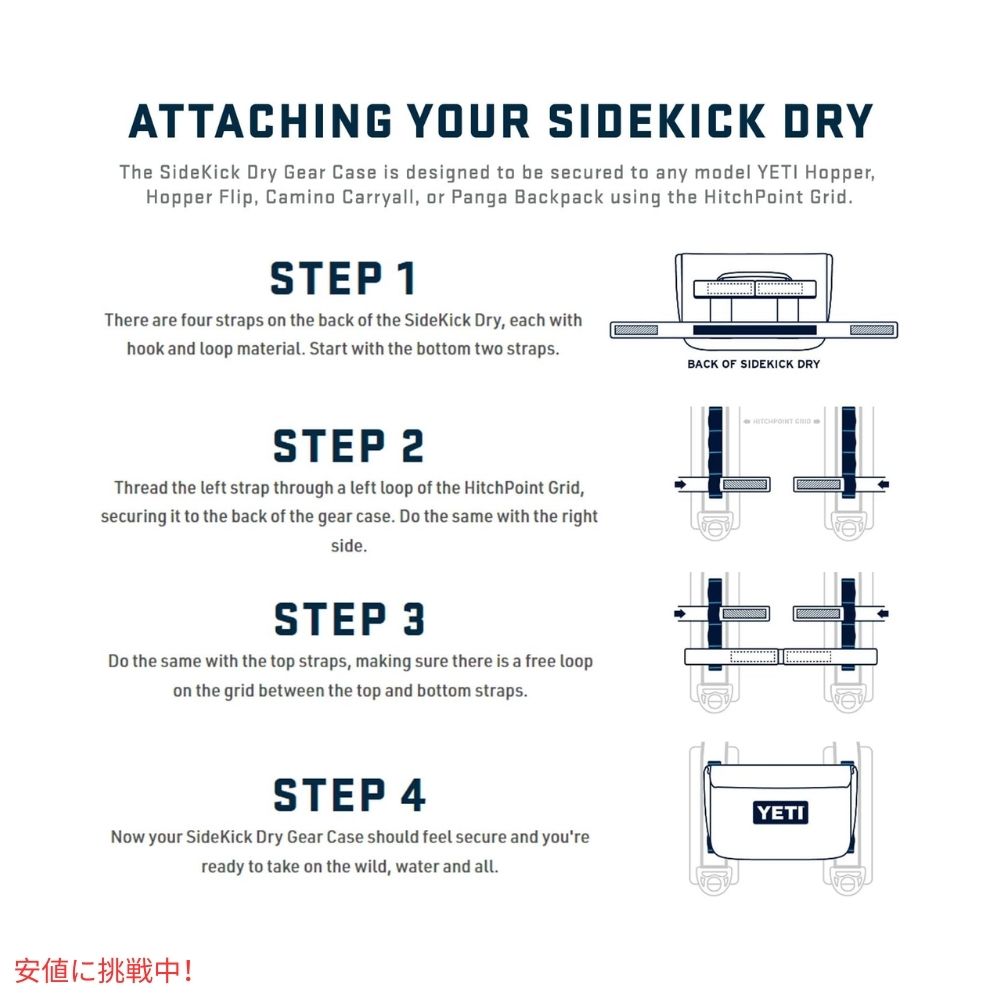 ATTACHING YOUR SIDEKICK DRY

The SideKick Dry Gear Case is designed to be secured to any model YETI Hopper, Hopper Flip, Camino Carryall, or Panga Backpack using the HitchPoint Grid.

STEP 1

There are four straps on the back of the SideKick Dry, each with hook and loop material. Start with the bottom two straps.

BACK OF SIDEKICK DRY

STEP 2

Thread the left strap through a left loop of the HitchPoint Grid, securing it to the back of the gear case. Do the same with the right side.

HITCHPOINT GRID

STEP 3

Do the same with the top straps, making sure there is a free loop on the grid between the top and bottom straps.

STEP 4

Now your SideKick Dry Gear Case should feel secure and you're ready to take on the wild, water and all.

YETI

安値に挑戦中!