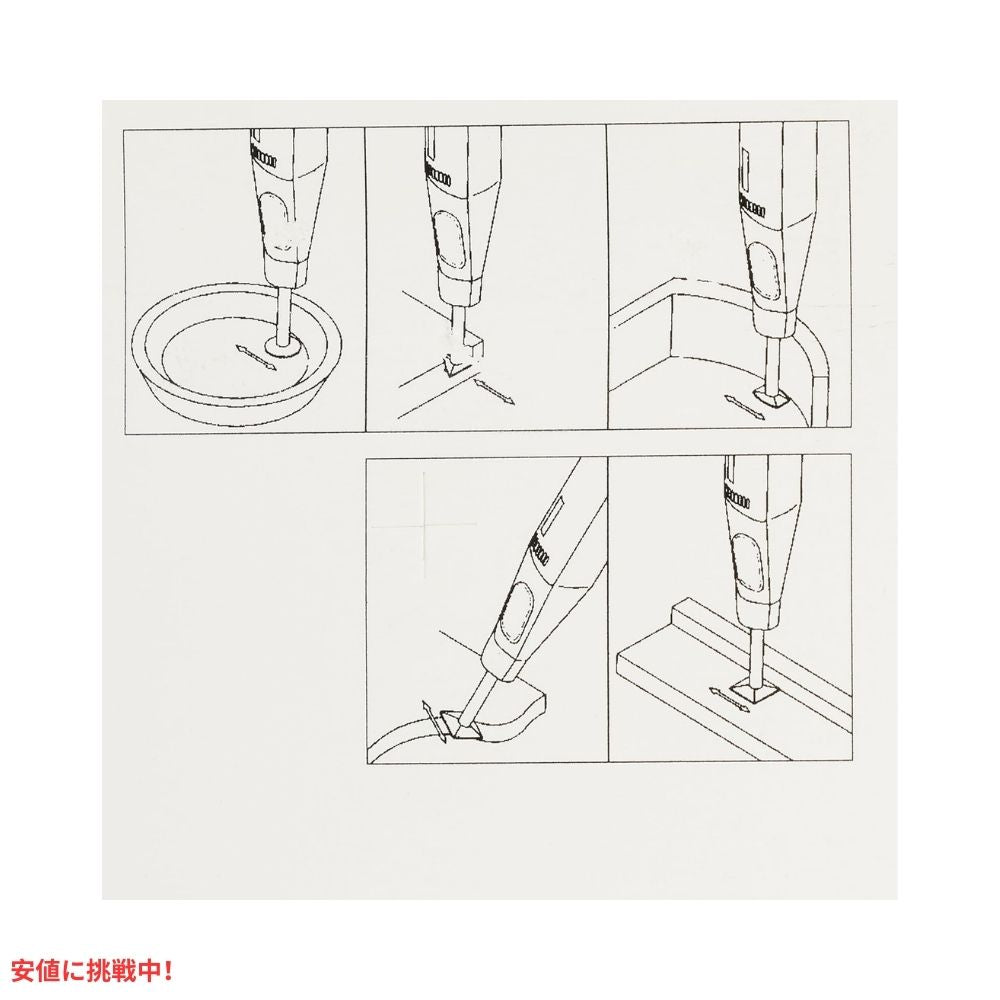 安値に挑戦中!