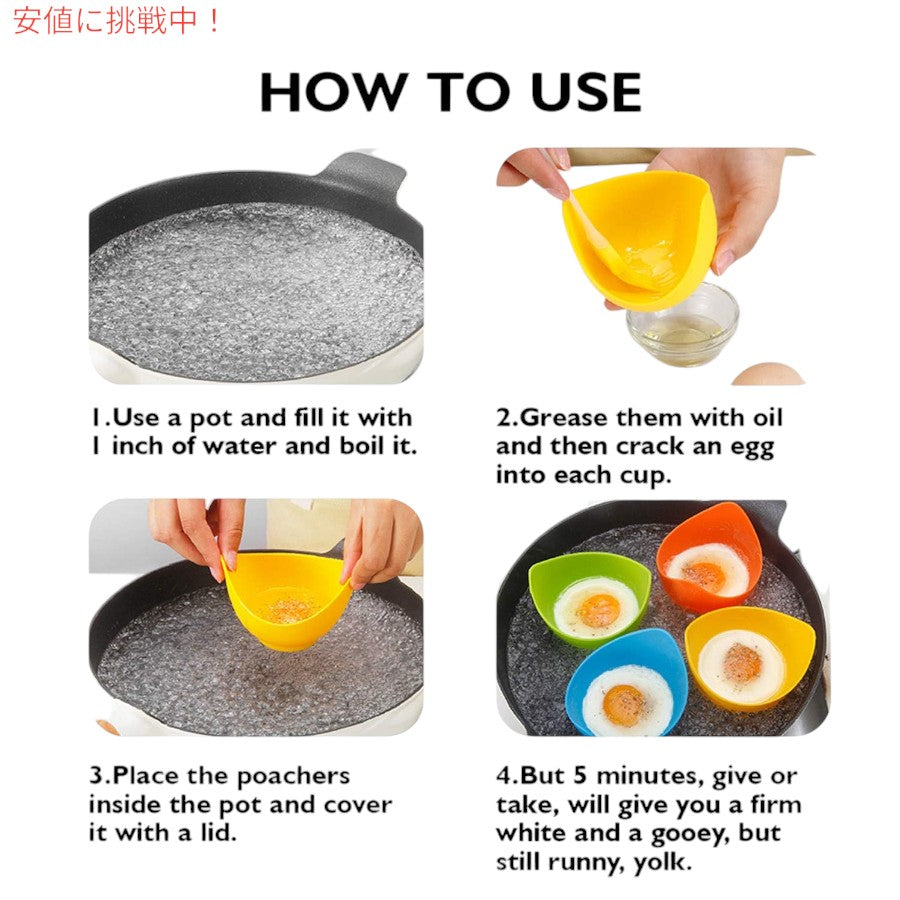 安値に挑戦中！

HOW TO USE

1.Use a pot and fill it with 1 inch of water and boil it.

2.Grease them with oil and then crack an egg into each cup.

3.Place the poachers inside the pot and cover it with a lid.

4.But 5 minutes, give or take, will give you a firm white and a gooey, but still runny, yolk.