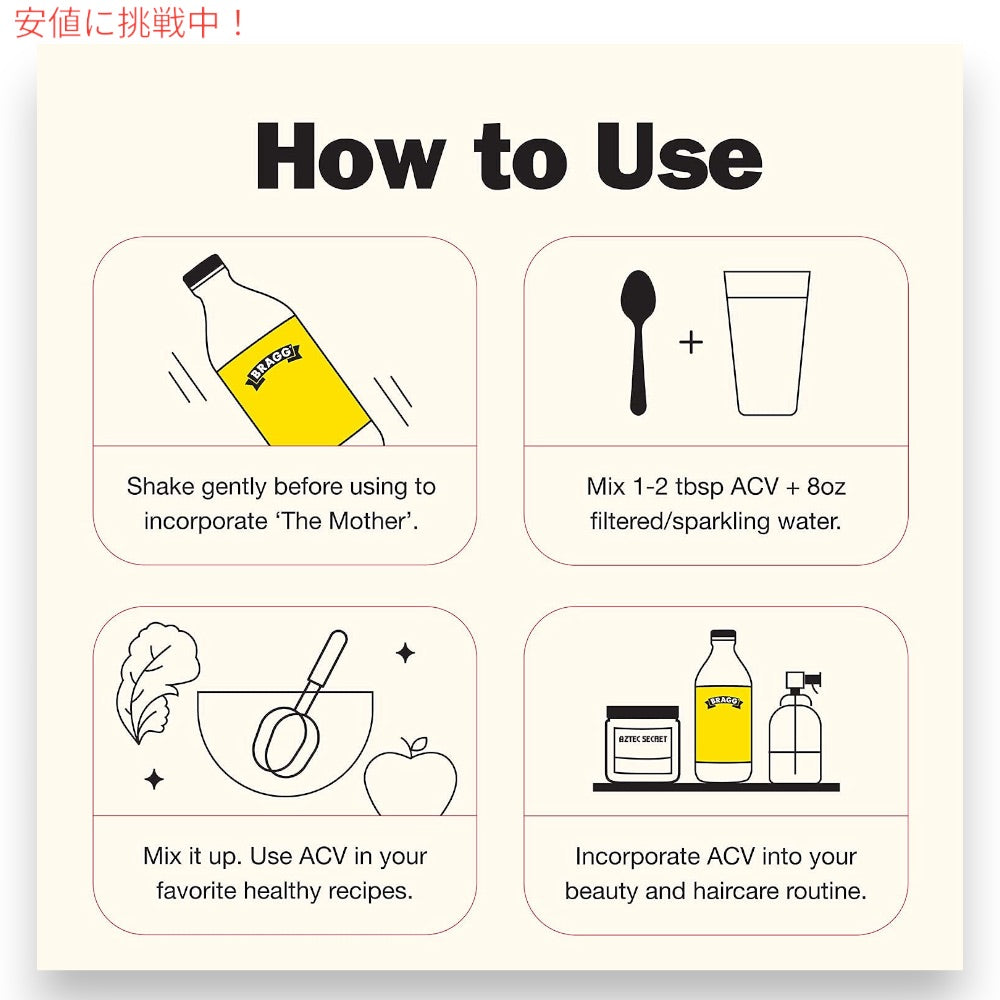 安値に挑戦中！

How to Use

BRAGG

Shake gently before using to incorporate 'The Mother'.

+

Mix 1-2 tbsp ACV + 8oz filtered/sparkling water.

Mix it up. Use ACV in your favorite healthy recipes.

AZTEC SECRET

BRAGG

Incorporate ACV into your beauty and haircare routine.