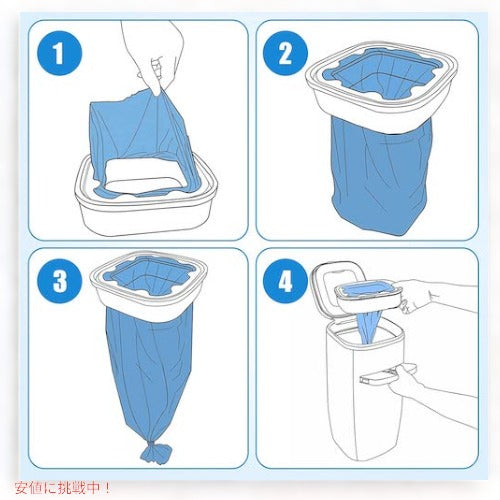 1

2

3

4

安値に挑戦中！