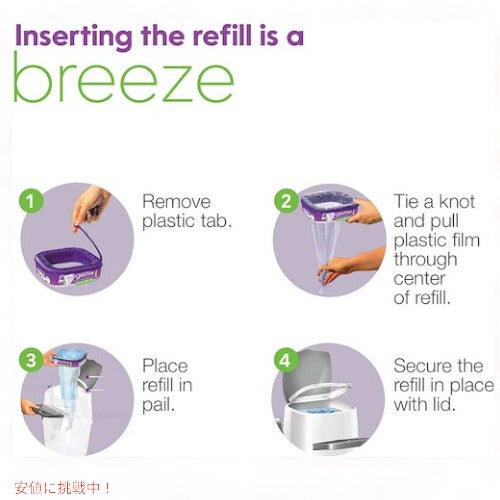 Inserting the refill is a
breeze

1 Remove plastic tab.

2 Tie a knot and pull plastic film through center of refill.

3 Place refill in pail.

4 Secure the refill in place with lid.

安値に挑戦中！