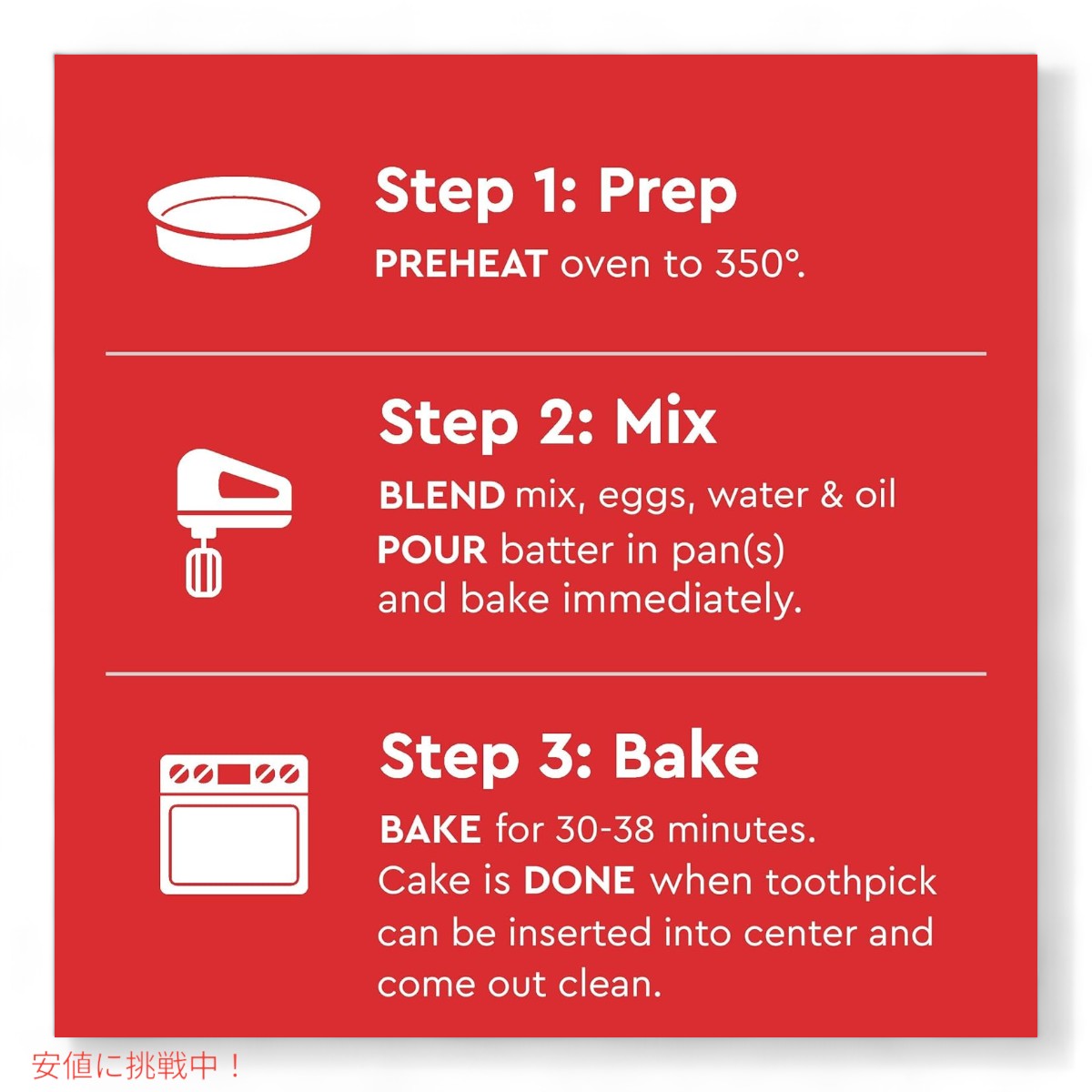 Step 1: Prep
PREHEAT oven to 350°.

Step 2: Mix
BLEND mix, eggs, water & oil
POUR batter in pan(s) and bake immediately.

Step 3: Bake
BAKE for 30-38 minutes. Cake is DONE when toothpick can be inserted into center and come out clean.

安値に挑戦中！