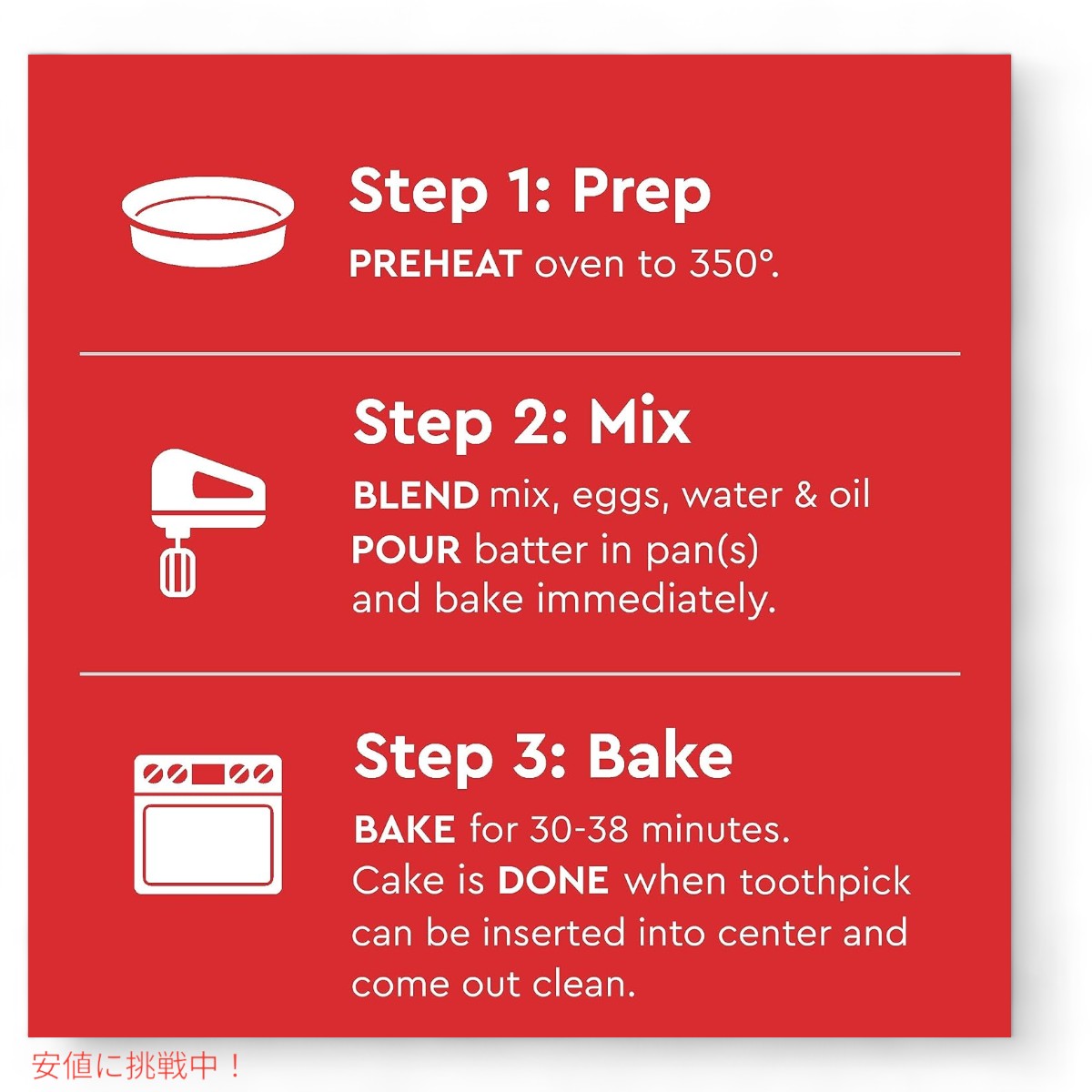 Step 1: Prep
PREHEAT oven to 350°.

Step 2: Mix
BLEND mix, eggs, water & oil
POUR batter in pan(s) and bake immediately.

Step 3: Bake
BAKE for 30-38 minutes.
Cake is DONE when toothpick can be inserted into center and come out clean.

安値に挑戦中！