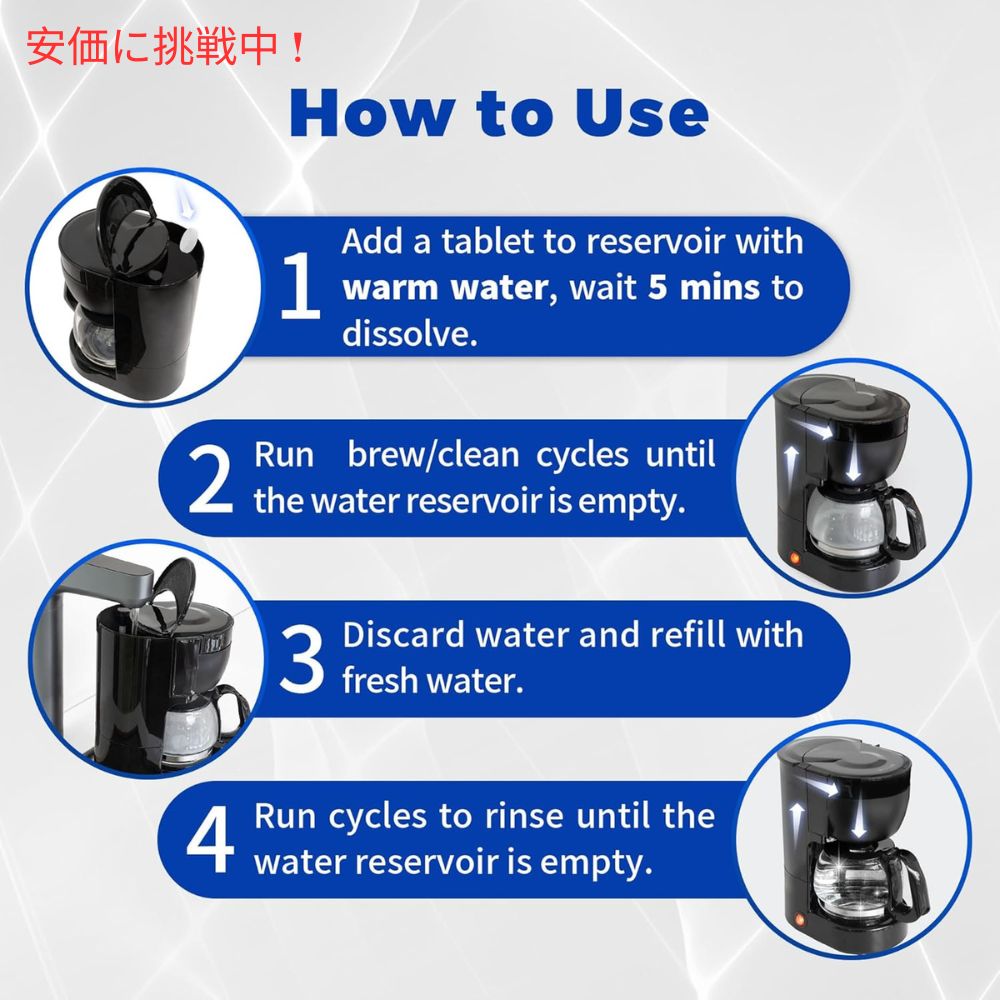 安価に挑戦中！

How to Use

1 Add a tablet to reservoir with warm water, wait 5 mins to dissolve.

2 Run brew/clean cycles until the water reservoir is empty.

3 Discard water and refill with fresh water.

4 Run cycles to rinse until the water reservoir is empty.