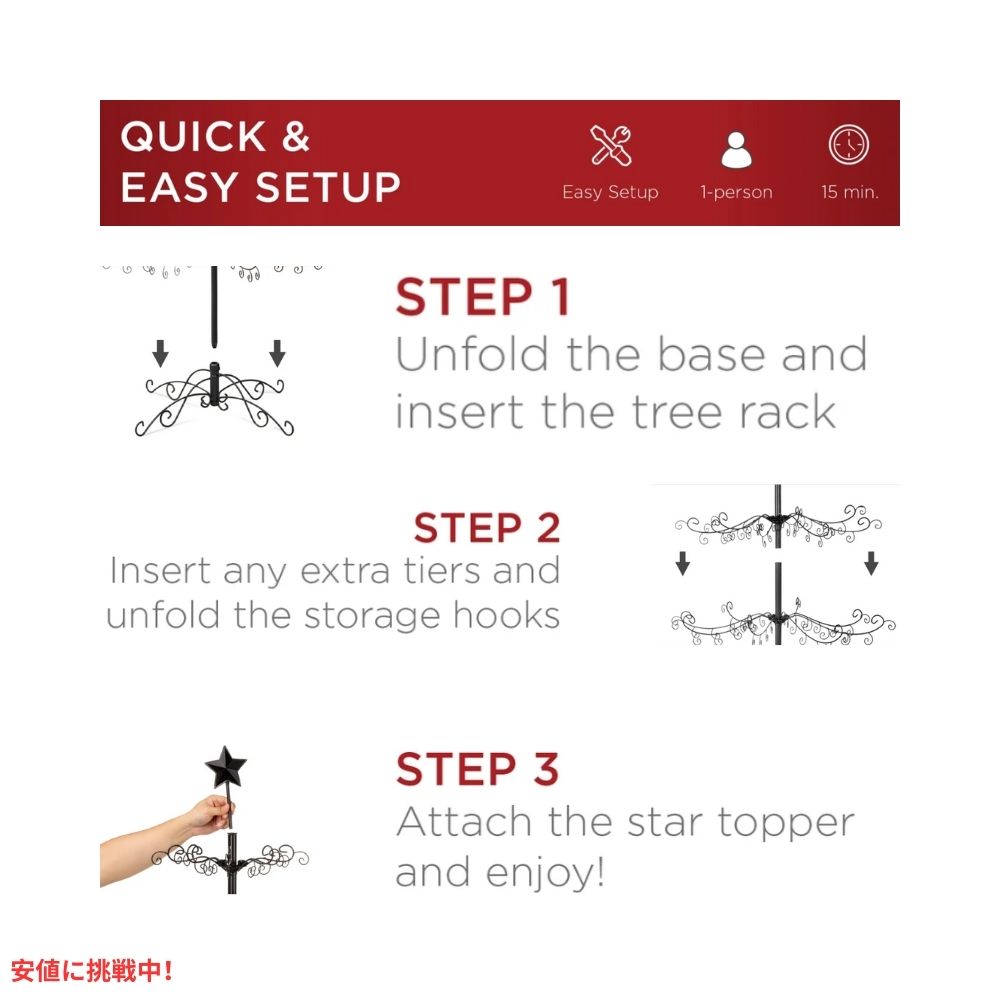 QUICK & EASY SETUP

Easy Setup

1-person

15 min.

STEP 1
Unfold the base and insert the tree rack

STEP 2
Insert any extra tiers and unfold the storage hooks

STEP 3
Attach the star topper and enjoy!

安値に挑戦中!