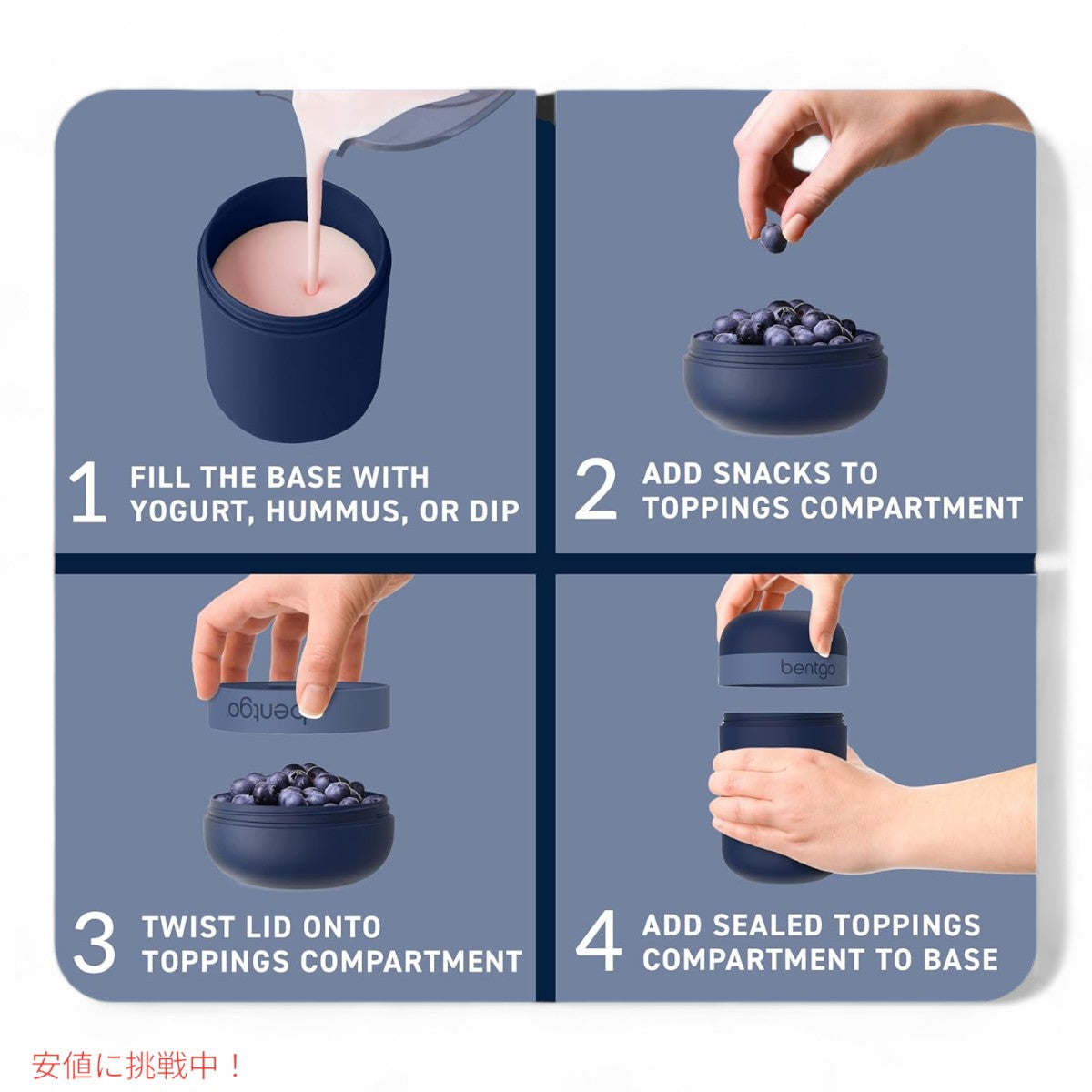 1 FILL THE BASE WITH YOGURT, HUMMUS, OR DIP

2 ADD SNACKS TO TOPPINGS COMPARTMENT

bentgo

3 TWIST LID ONTO TOPPINGS COMPARTMENT

bentgo

4 ADD SEALED TOPPINGS COMPARTMENT TO BASE

安値に挑戦中！