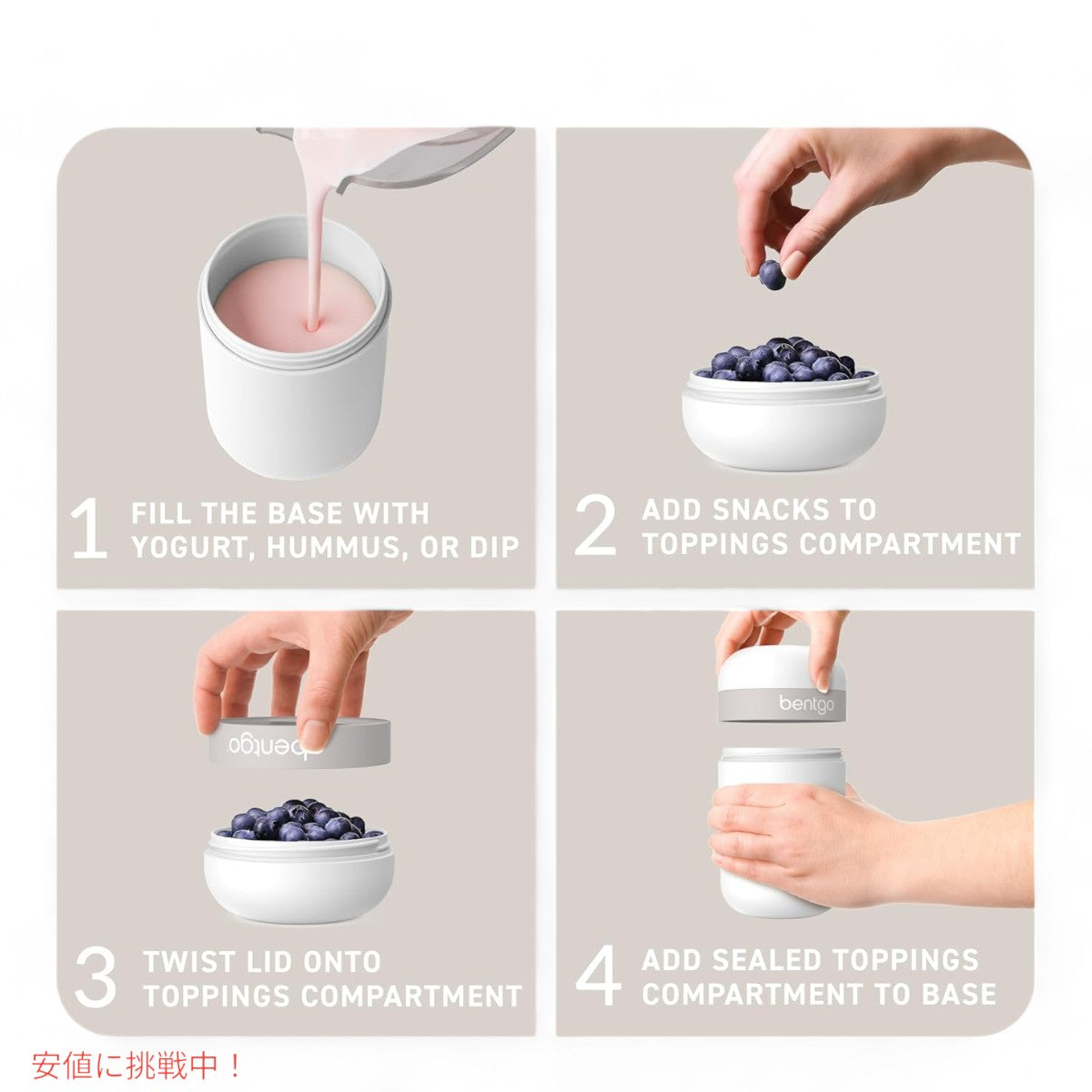 1 FILL THE BASE WITH YOGURT, HUMMUS, OR DIP

2 ADD SNACKS TO TOPPINGS COMPARTMENT

bentgo

3 TWIST LID ONTO TOPPINGS COMPARTMENT

bentgo

4 ADD SEALED TOPPINGS COMPARTMENT TO BASE

安値に挑戦中！