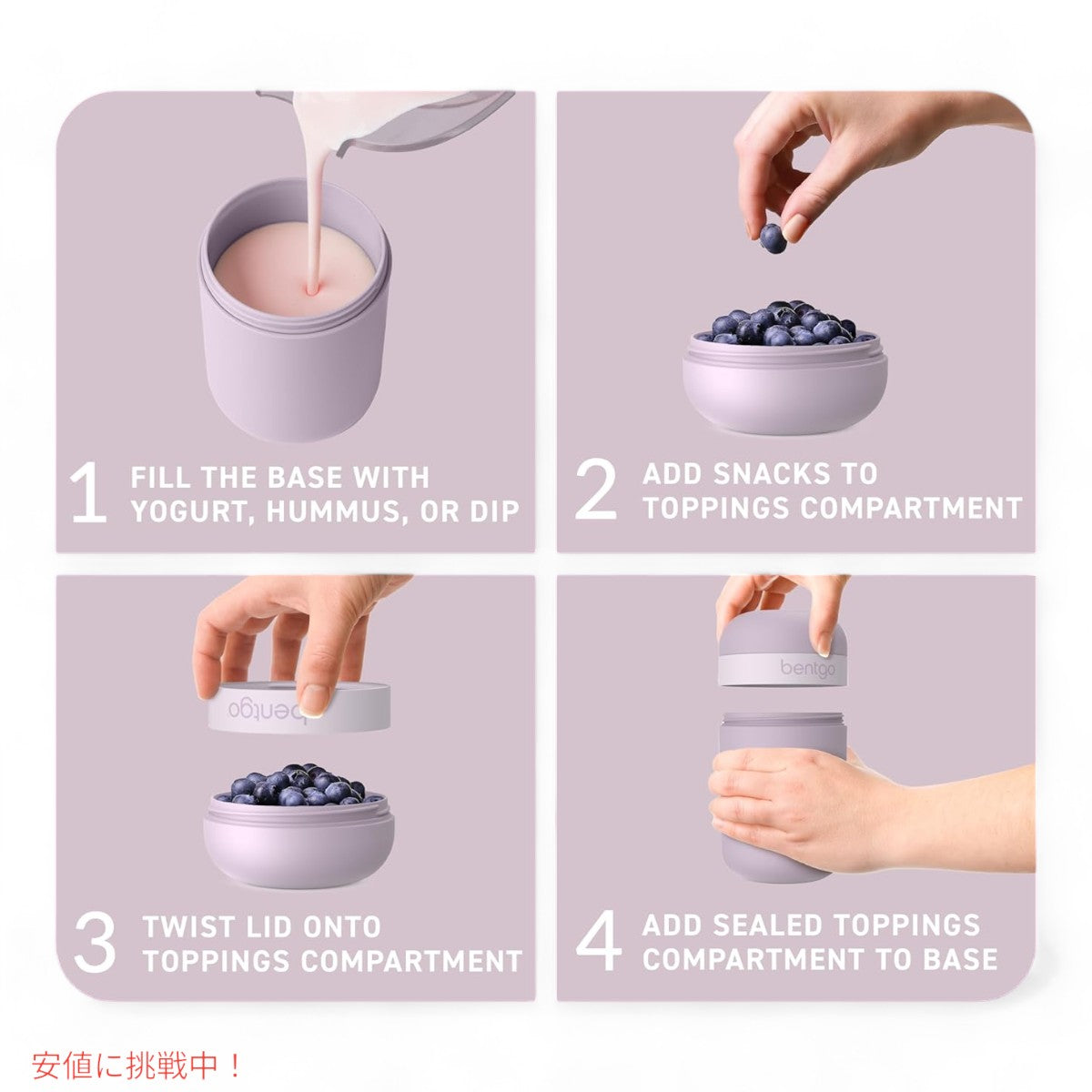 1 FILL THE BASE WITH YOGURT, HUMMUS, OR DIP

2 ADD SNACKS TO TOPPINGS COMPARTMENT

bentgo

3 TWIST LID ONTO TOPPINGS COMPARTMENT

bentgo

4 ADD SEALED TOPPINGS COMPARTMENT TO BASE

安値に挑戦中！