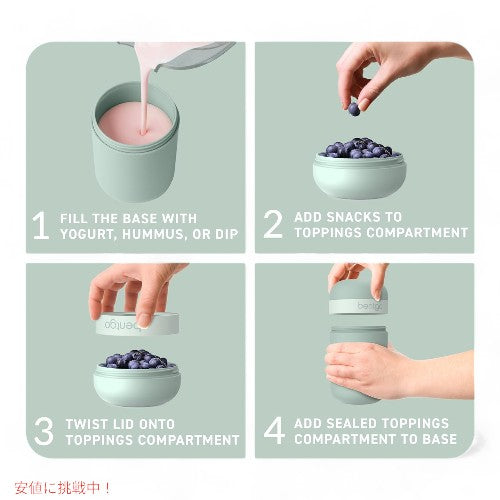 1 FILL THE BASE WITH YOGURT, HUMMUS, OR DIP

2 ADD SNACKS TO TOPPINGS COMPARTMENT

bentgo

3 TWIST LID ONTO TOPPINGS COMPARTMENT

bentgo

4 ADD SEALED TOPPINGS COMPARTMENT TO BASE

安値に挑戦中！