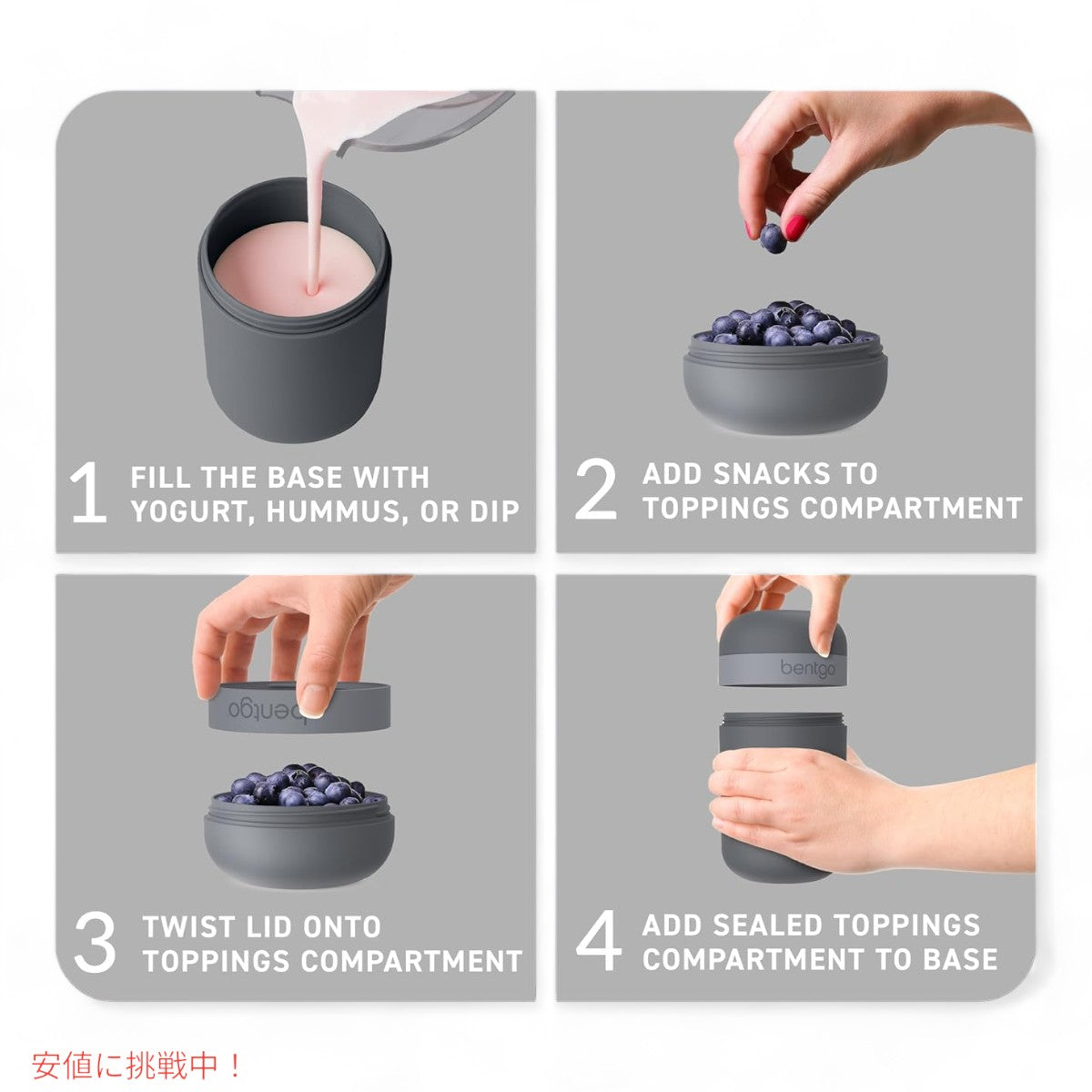 1 FILL THE BASE WITH YOGURT, HUMMUS, OR DIP

2 ADD SNACKS TO TOPPINGS COMPARTMENT

bentgo

3 TWIST LID ONTO TOPPINGS COMPARTMENT

bentgo

4 ADD SEALED TOPPINGS COMPARTMENT TO BASE

安値に挑戦中！